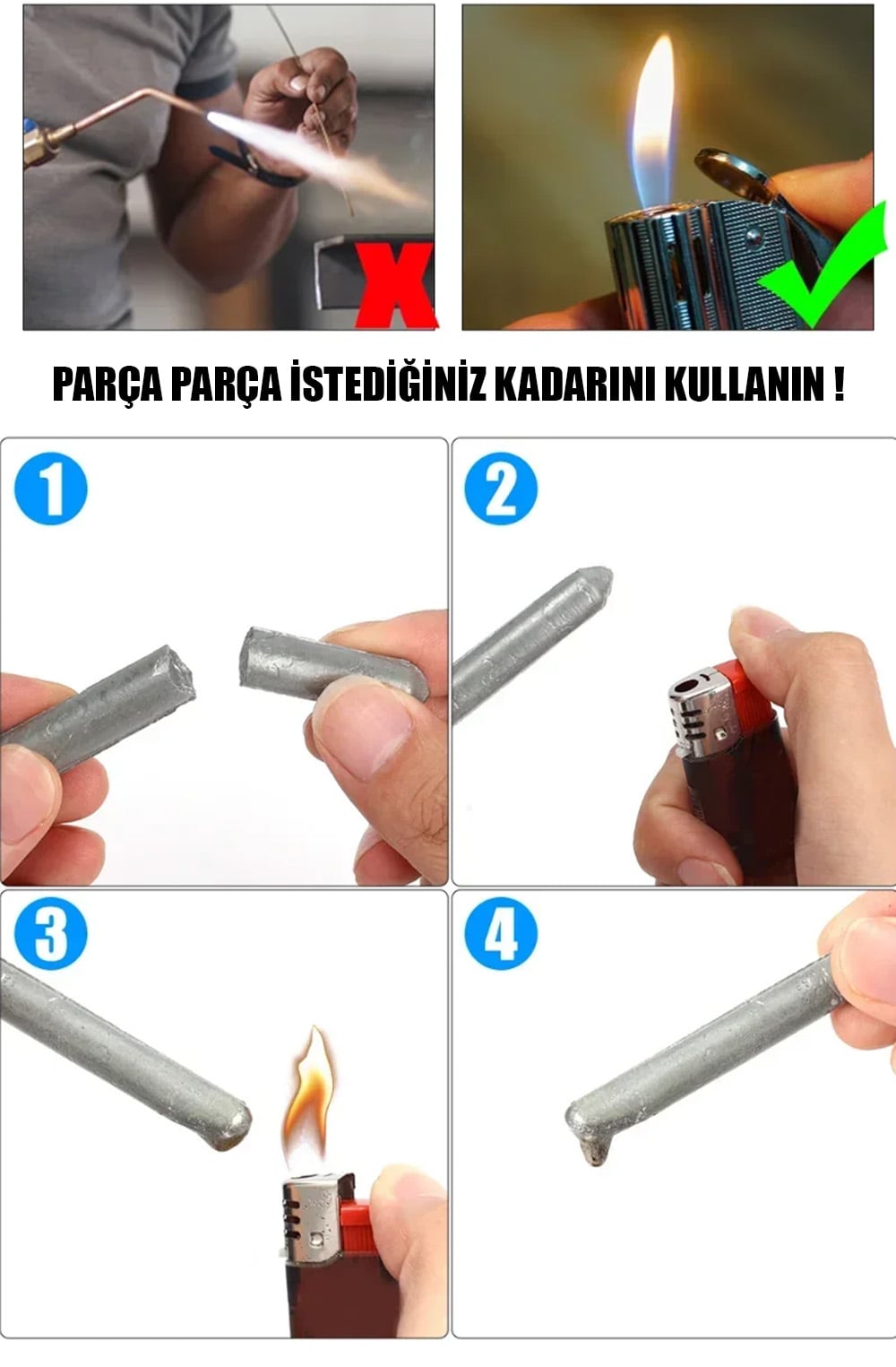 PARÇA PARÇA İSTEDİĞİNİZ KADARINI KULLANIN !

1

2

3

4